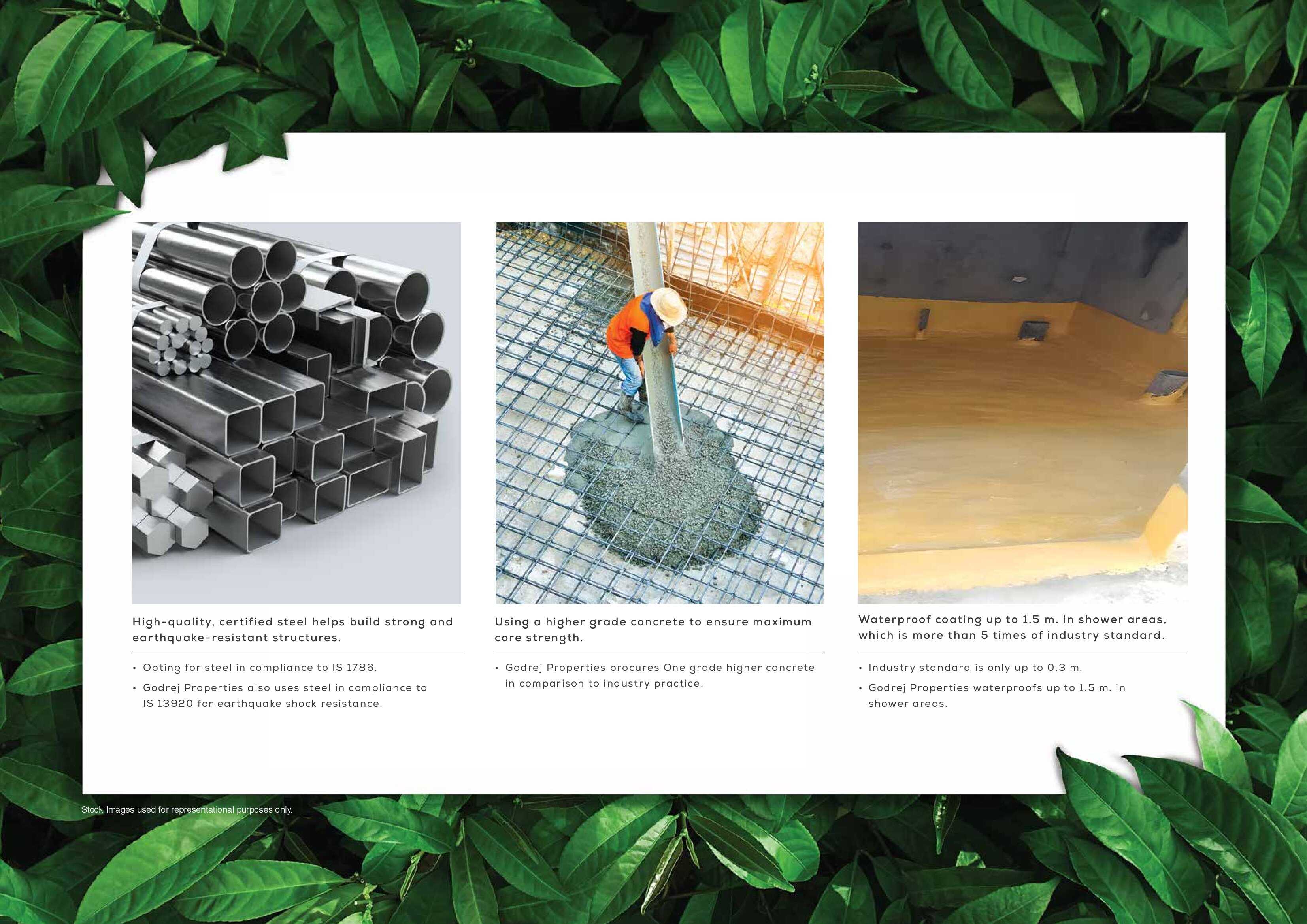 High-quality, certified steel helps build strong and earthquake-resistant structures.

• Opting for steel in compliance to IS 1786.
• Godrej Properties also uses steel in compliance to IS 13920 for earthquake shock resistance.

Using a higher grade concrete to ensure maximum core strength.

• Godrej Properties procures One grade higher concrete in comparison to industry practice.

Waterproof coating up to 1.5 m. in shower areas, which is more than 5 times of industry standard.

• Industry standard is only up to 0.3 m.
• Godrej Properties waterproofs up to 1.5 m. in shower areas.

Stock Images used for representational purposes only.